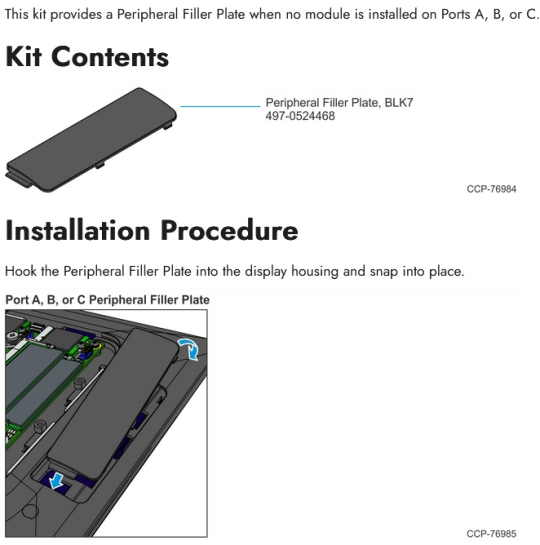 This kit provides a Peripheral Filler Plate when no module is installed on Ports A, B, or C.

Kit Contents

Peripheral Filler Plate, BLK7
497-0524468

CCP-76984

Installation Procedure

Hook the Peripheral Filler Plate into the display housing and snap into place.

Port A, B, or C Peripheral Filler Plate

CCP-76985