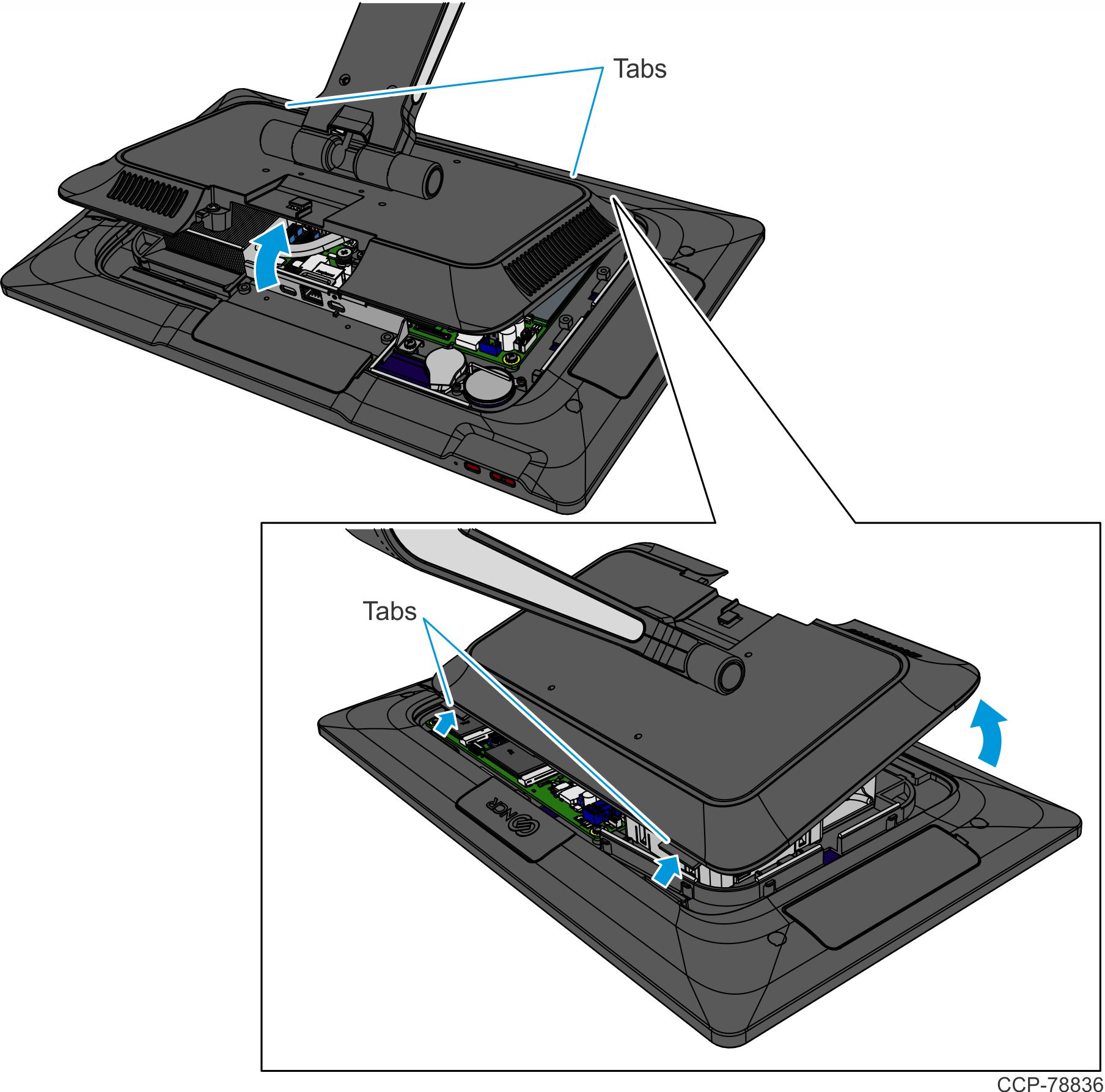 Tabs

Tabs

NCR

CCP-78836