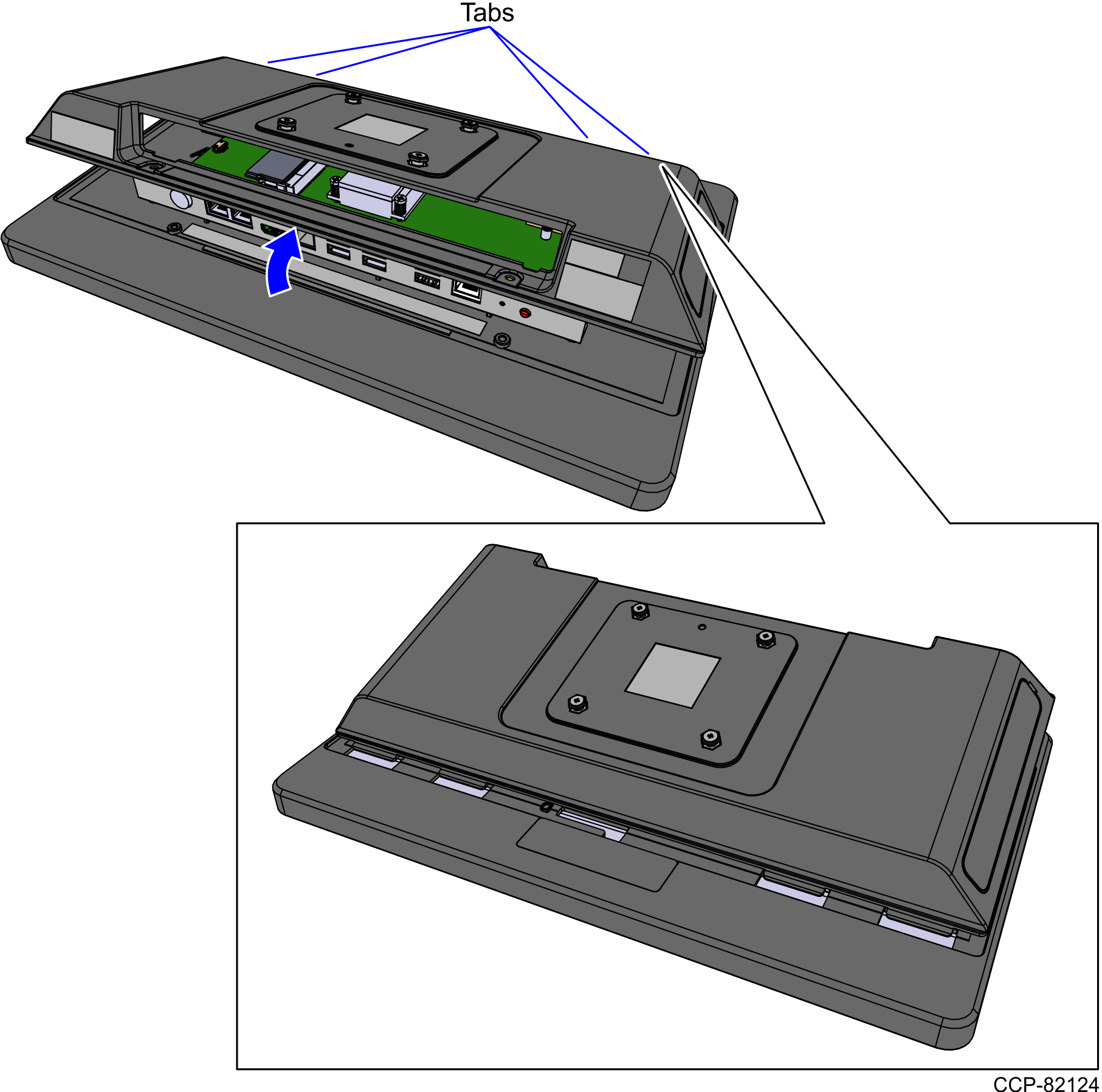 Tabs

CCP-82124